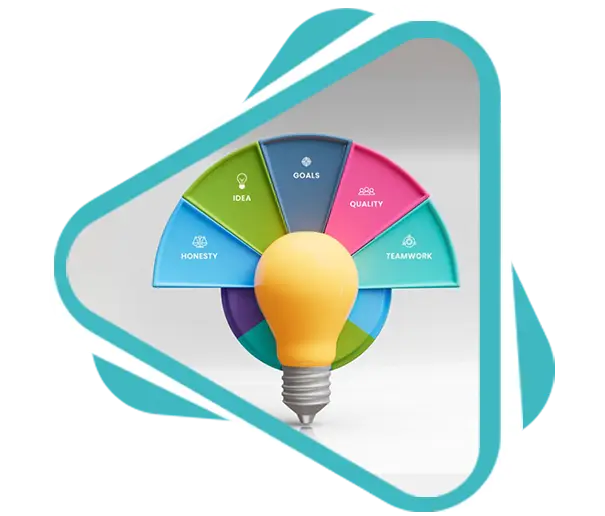 HONESTY
IDEA
GOALS
QUALITY
TEAMWORK