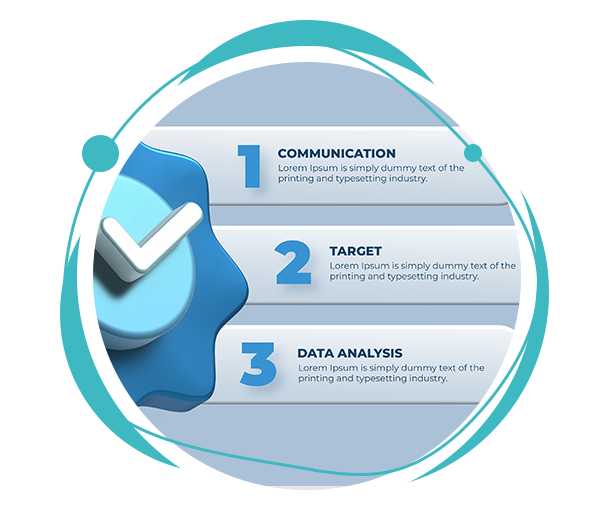 1
COMMUNICATION
Lorem Ipsum is simply dummy text of the printing and typesetting industry.

2
TARGET
Lorem Ipsum is simply dummy text of the printing and typesetting industry.

3
DATA ANALYSIS
Lorem Ipsum is simply dummy text of the printing and typesetting industry.